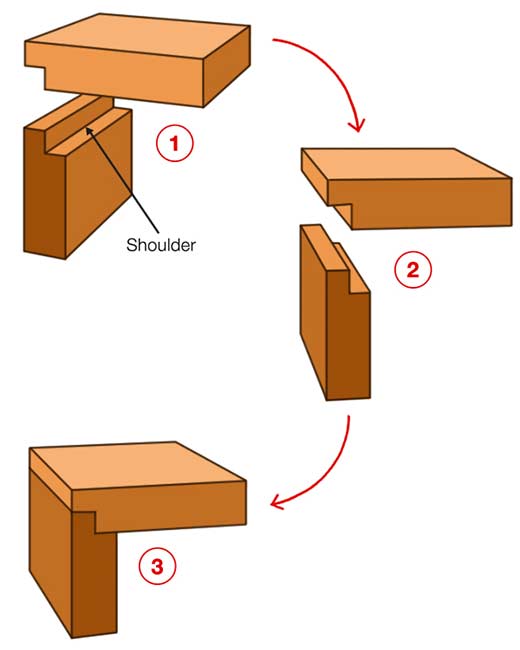 1

Shoulder

2

3